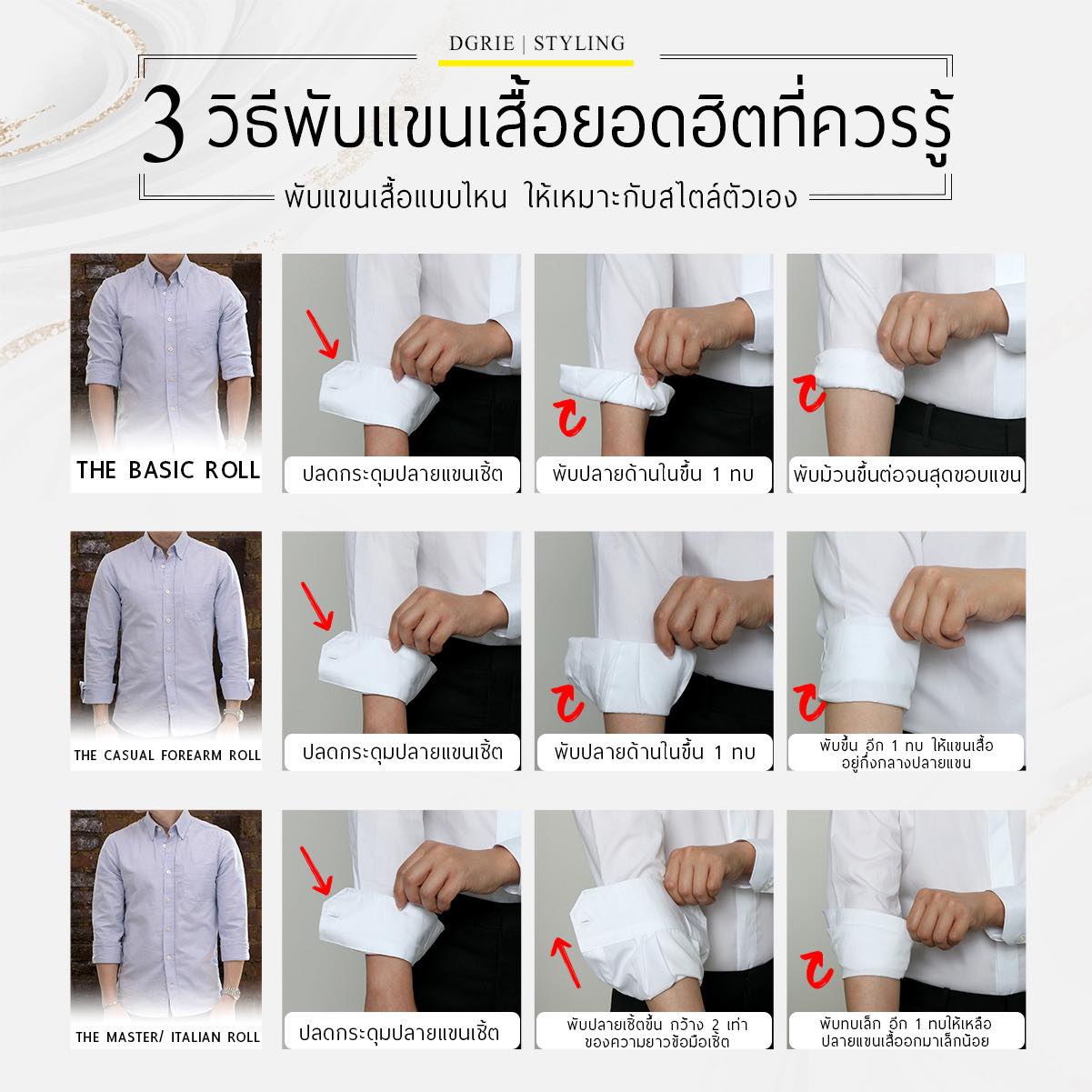 DGRIE | STYLING

3 วิธีพับแขนเสื้อยอดฮิตที่ควรรู้

พับแขนเสื้อแบบไหน ให้เหมาะกับสไตล์ตัวเอง

THE BASIC ROLL

ปลดกระดุมปลายแขนเชิ้ต

พับปลายด้านในขึ้น 1 ทบ

พับม้วนขึ้นต่อจนสุดขอบแขน

THE CASUAL FOREARM ROLL

ปลดกระดุมปลายแขนเชิ้ต

พับปลายด้านในขึ้น 1 ทบ

พับขึ้น อีก 1 ทบ ให้แขนเสื้ออยู่กึ่งกลางปลายแขน

THE MASTER/ ITALIAN ROLL

ปลดกระดุมปลายแขนเชิ้ต

พับปลายเชิ้ตขึ้น กว้าง 2 เท่า ของความยาวข้อมือเชิ้ต

พับทบเล็ก อีก 1 ทบให้เหลือ ปลายแขนเสื้อออกมาเล็กน้อย